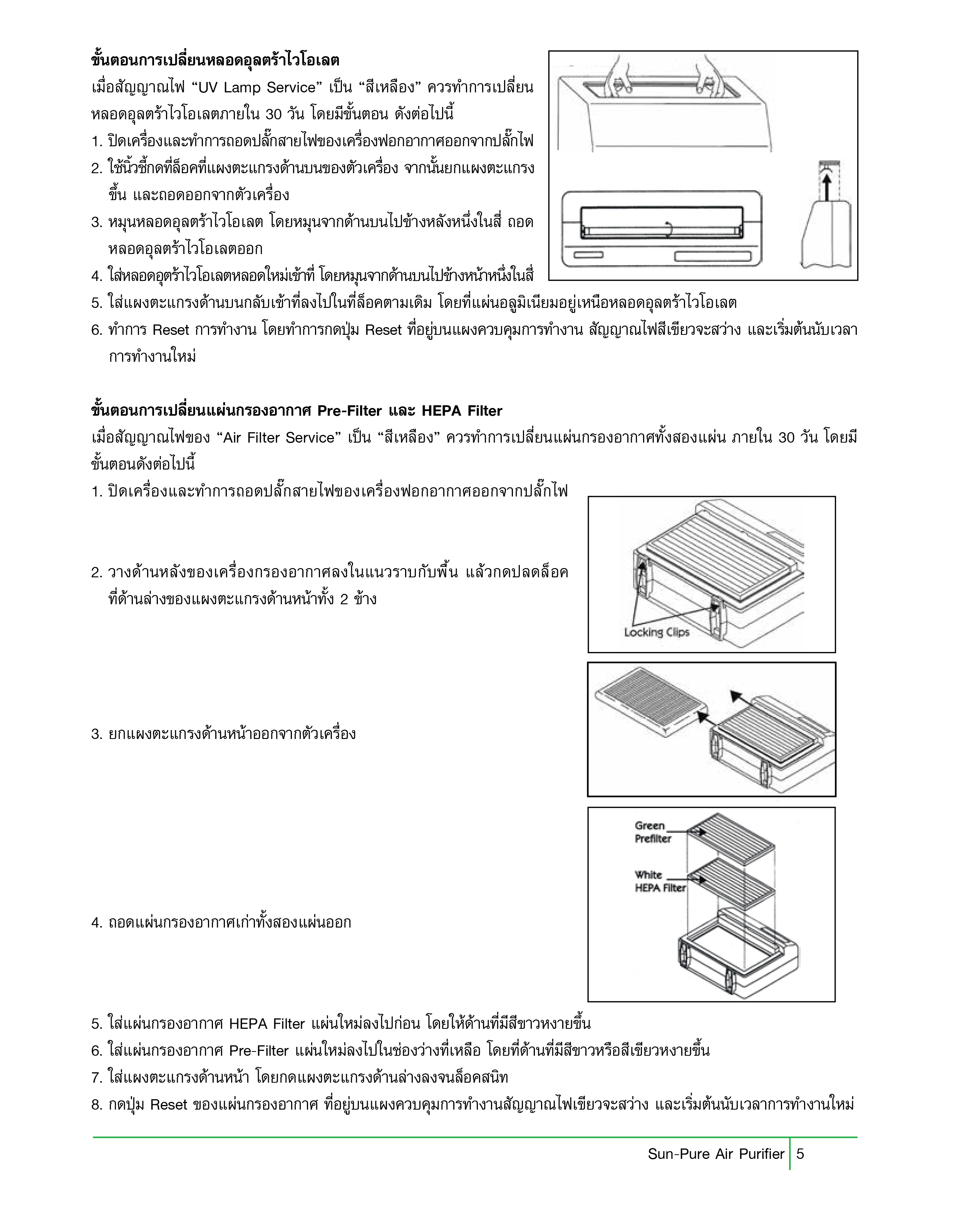 **ขั้นตอนการเปลี่ยนหลอดอุลตร้าไวโอเลต**

เมื่อสัญญาณไฟ “UV Lamp Service” เป็น “สีเหลือง” ควรทำการเปลี่ยนหลอดอุลตร้าไวโอเลตภายใน 30 วัน โดยมีขั้นตอน ดังต่อไปนี้

1. ปิดเครื่องและทำการถอดปลั๊กสายไฟของเครื่องฟอกอากาศออกจากปลั๊กไฟ
2. ใช้นิ้วชี้กดที่ล็อคที่แผงตะแกรงด้านบนของตัวเครื่อง จากนั้นยกแผงตะแกรงขึ้น และถอดออกจากตัวเครื่อง
3. หมุนหลอดอุลตร้าไวโอเลต โดยหมุนจากด้านบนไปข้างหลังหนึ่งในสี่ ถอดหลอดอุลตร้าไวโอเลตออก
4. ใส่หลอดอุตร้าไวโอเลตหลอดใหม่เข้าที่ โดยหมุนจากด้านบนไปข้างหน้าหนึ่งในสี่
5. ใส่แผงตะแกรงด้านบนกลับเข้าที่ลงไปในที่ล็อคตามเดิม โดยที่แผ่นอลูมิเนียมอยู่เหนือหลอดอุลตร้าไวโอเลต
6. ทำการ Reset การทำงาน โดยทำการกดปุ่ม Reset ที่อยู่บนแผงควบคุมการทำงาน สัญญาณไฟสีเขียวจะสว่าง และเริ่มต้นนับเวลาการทำงานใหม่

**ขั้นตอนการเปลี่ยนแผ่นกรองอากาศ Pre-Filter และ HEPA Filter**

เมื่อสัญญาณไฟของ “Air Filter Service” เป็น “สีเหลือง” ควรทำการเปลี่ยนแผ่นกรองอากาศทั้งสองแผ่น ภายใน 30 วัน โดยมีขั้นตอนดังต่อไปนี้

1. ปิดเครื่องและทำการถอดปลั๊กสายไฟของเครื่องฟอกอากาศออกจากปลั๊กไฟ
2. วางด้านหลังของเครื่องกรองอากาศลงในแนวราบกับพื้น แล้วกดปลดล็อคที่ด้านล่างของแผงตะแกรงด้านหน้าทั้ง 2 ข้าง

Locking Clips

3. ยกแผงตะแกรงด้านหน้าออกจากตัวเครื่อง

Green Prefilter

White HEPA Filter

4. ถอดแผ่นกรองอากาศเก่าทั้งสองแผ่นออก
5. ใส่แผ่นกรองอากาศ HEPA Filter แผ่นใหม่ลงไปก่อน โดยให้ด้านที่มีสีขาวหงายขึ้น
6. ใส่แผ่นกรองอากาศ Pre-Filter แผ่นใหม่ลงไปในช่องว่างที่เหลือ โดยที่ด้านที่มีสีขาวหรือสีเขียวหงายขึ้น
7. ใส่แผงตะแกรงด้านหน้า โดยกดแผงตะแกรงด้านล่างลงจนล็อคสนิท
8. กดปุ่ม Reset ของแผ่นกรองอากาศ ที่อยู่บนแผงควบคุมการทำงานสัญญาณไฟเขียวจะสว่าง และเริ่มต้นนับเวลาการทำงานใหม่

Sun-Pure Air Purifier 5